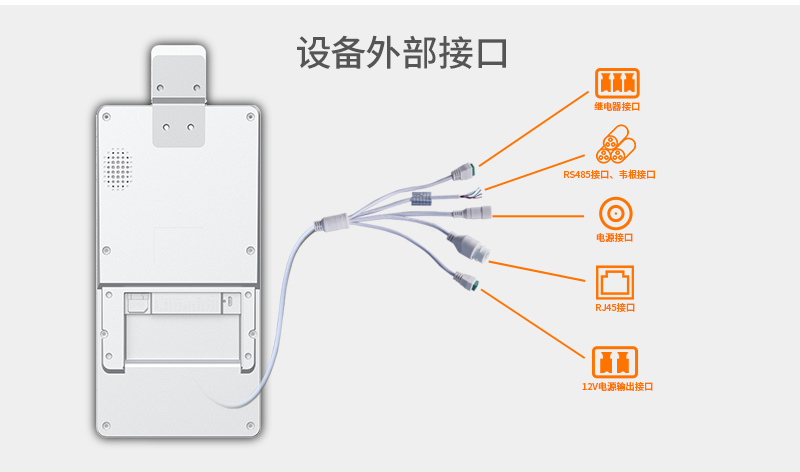 设备外部接口

继电器接口

RS485接口、韦根接口

电源接口

RJ45接口

12V电源输出接口